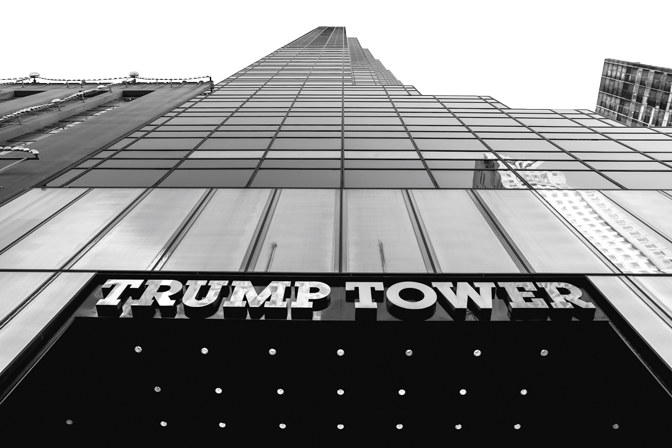 TRUMP TOWER