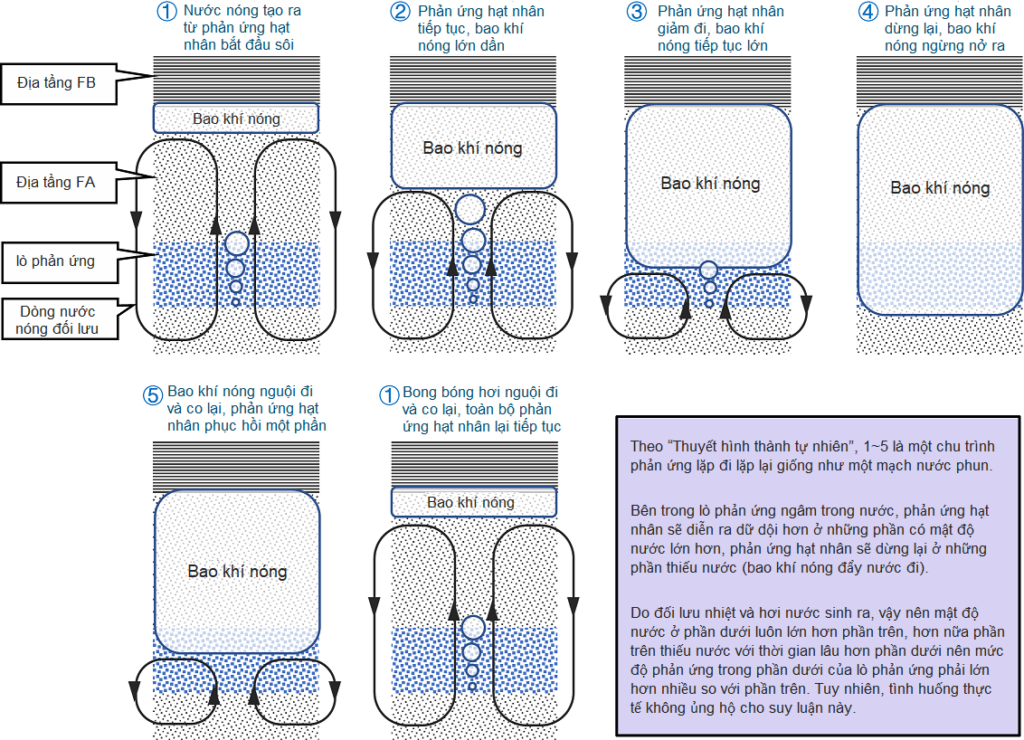 ① Nước nóng tạo ra từ phản ứng hạt nhân bắt đầu sôi

Địa tầng FB

Bao khí nóng

Địa tầng FA

lò phản ứng

Dòng nước nóng đối lưu

② Phản ứng hạt nhân tiếp tục, bao khí nóng lớn dần

Bao khí nóng

③ Phản ứng hạt nhân giảm đi, bao khí nóng tiếp tục lớn

Bao khí nóng

④ Phản ứng hạt nhân dừng lại, bao khí nóng ngừng nở ra

Bao khí nóng

⑤ Bao khí nóng nguội đi và co lại, phản ứng hạt nhân phục hồi một phần

Bao khí nóng

① Bong bóng hơi nguội đi và co lại, toàn bộ phản ứng hạt nhân lại tiếp tục

Bao khí nóng

Theo "Thuyết hình thành tự nhiên", 1~5 là một chu trình phản ứng lặp đi lặp lại giống như một mạch nước phun.

Bên trong lò phản ứng ngâm trong nước, phản ứng hạt nhân sẽ diễn ra dữ dội hơn ở những phần có mật độ nước lớn hơn, phản ứng hạt nhân sẽ dừng lại ở những phần thiếu nước (bao khí nóng đẩy nước đi).

Do đối lưu nhiệt và hơi nước sinh ra, vậy nên mật độ nước ở phần dưới luôn lớn hơn phần trên, hơn nữa phần trên thiếu nước với thời gian lâu hơn phần dưới nên mức độ phản ứng trong phần dưới của lò phản ứng phải lớn hơn nhiều so với phần trên. Tuy nhiên, tình huống thực tế không ủng hộ cho suy luận này.